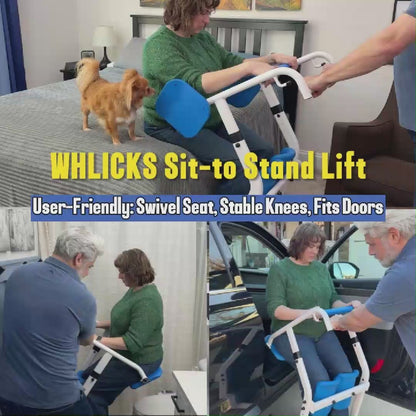 WHLICKS Sit-to Stand Lift

User-Friendly: Swivel Seat, Stable Knees, Fits Doors