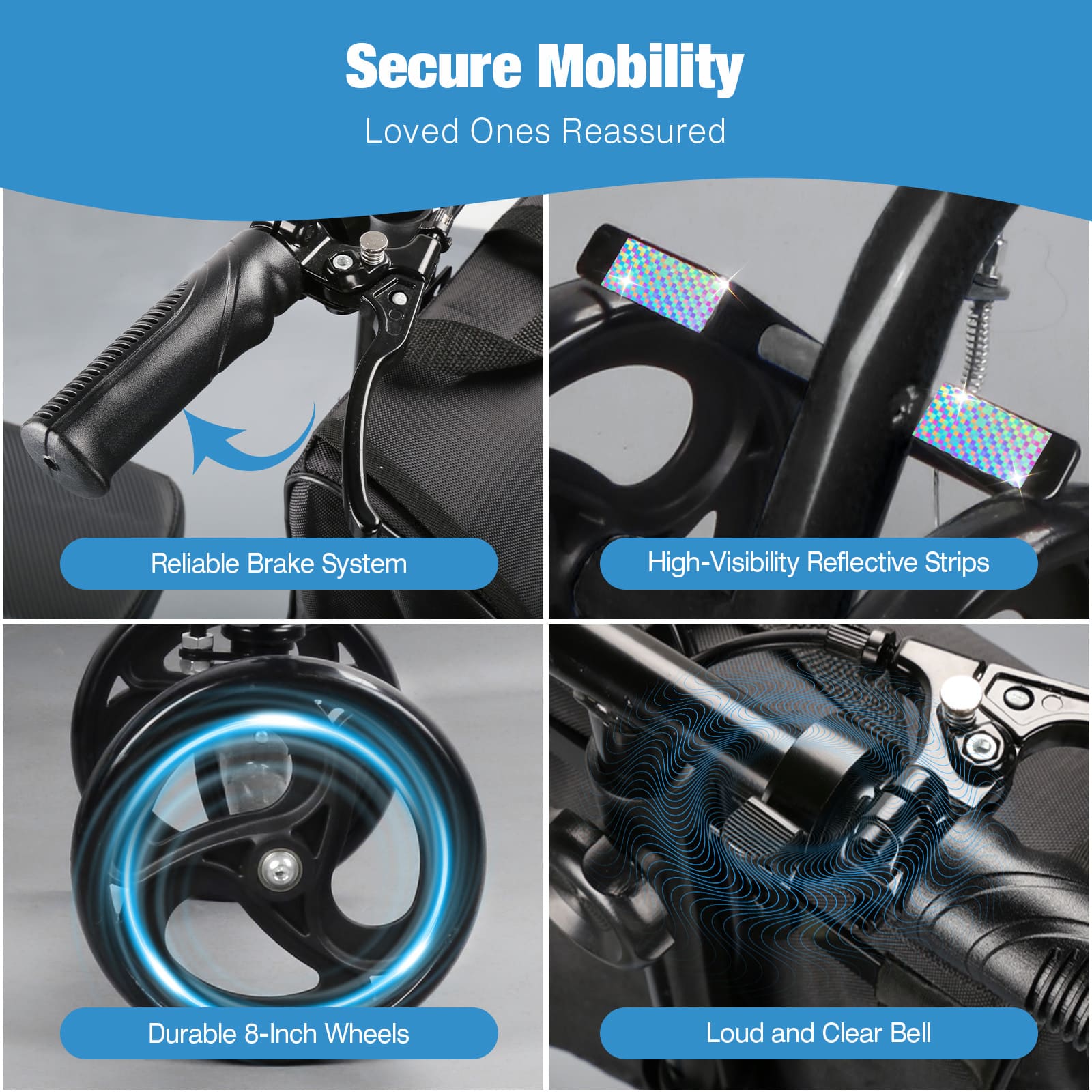 Secure Mobility

Loved Ones Reassured

Reliable Brake System

High-Visibility Reflective Strips

Durable 8-Inch Wheels

Loud and Clear Bell