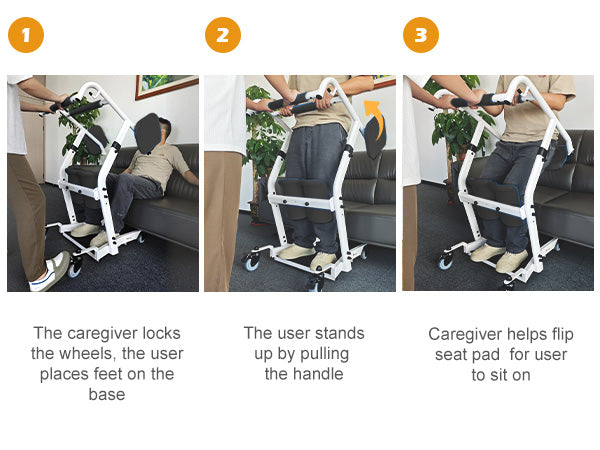 1

The caregiver locks the wheels, the user places feet on the base

2

The user stands up by pulling the handle

3

Caregiver helps flip seat pad for user to sit on