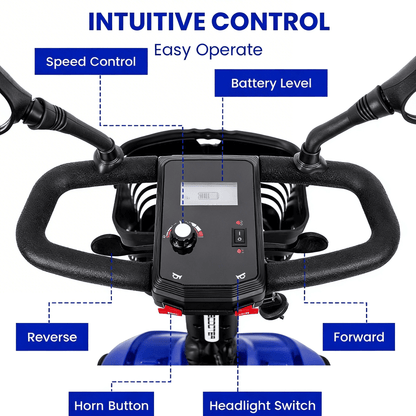 INTUITIVE CONTROL

Easy Operate

Speed Control

Battery Level

Reverse

Forward

Horn Button

Headlight Switch