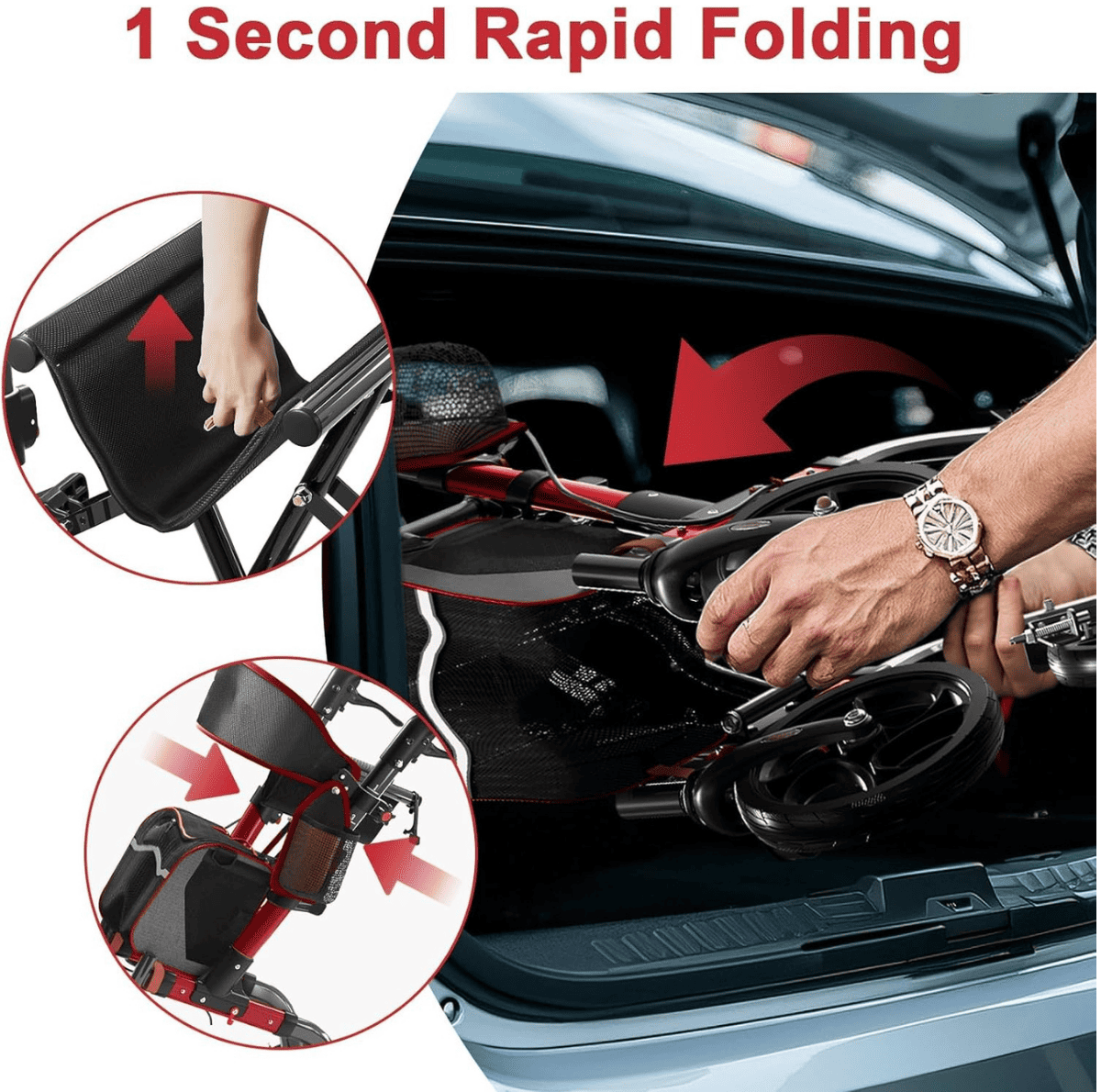 1 Second Rapid Folding