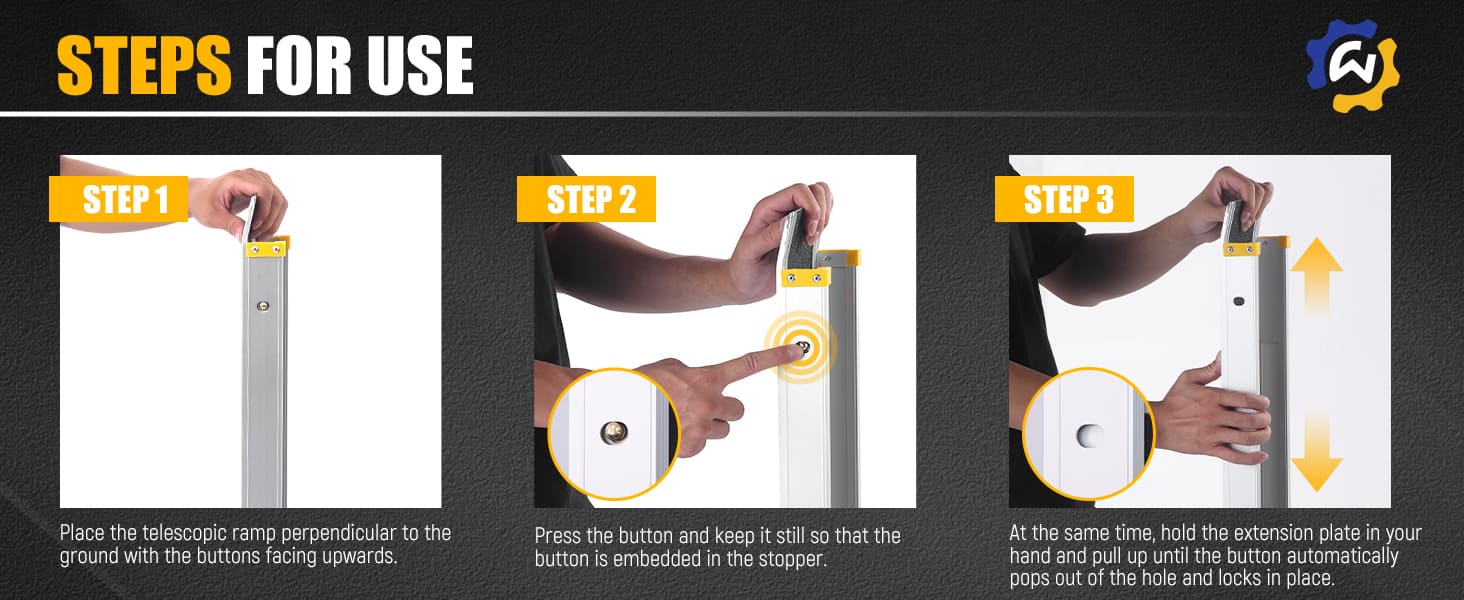 STEPS FOR USE

STEP 1

Place the telescopic ramp perpendicular to the ground with the buttons facing upwards.

STEP 2

Press the button and keep it still so that the button is embedded in the stopper.

STEP 3

At the same time, hold the extension plate in your hand and pull up until the button automatically pops out of the hole and locks in place.