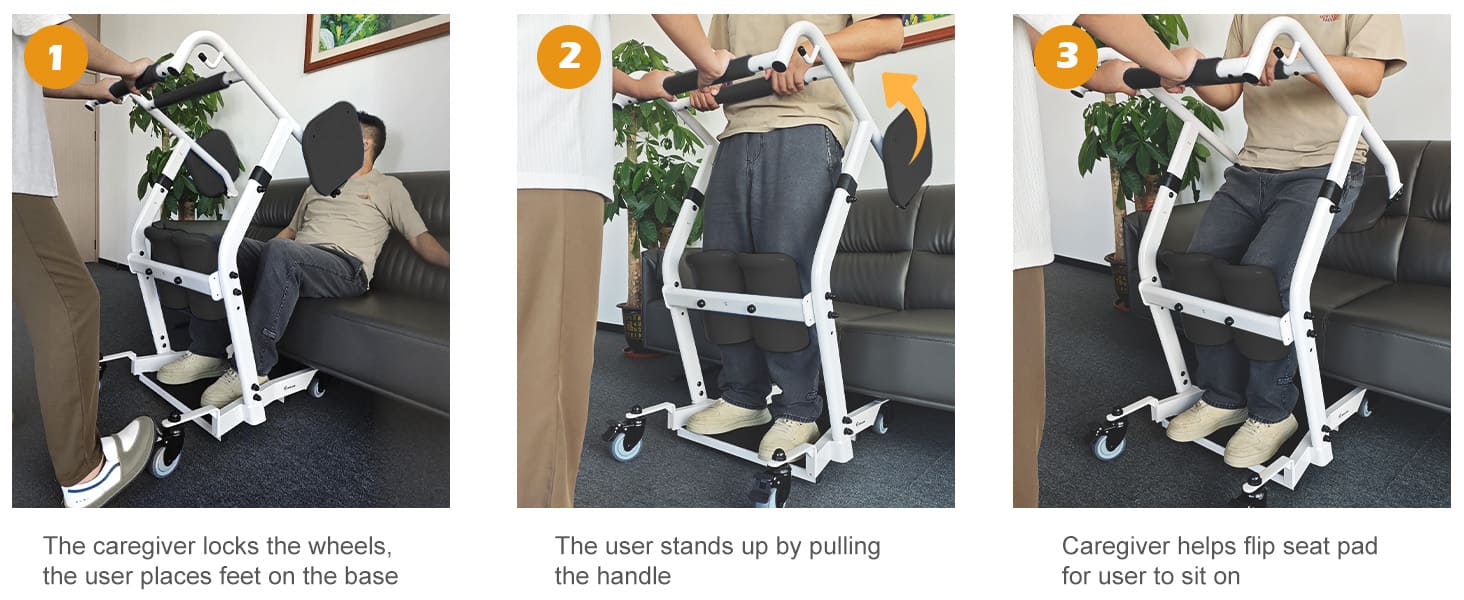 1

The caregiver locks the wheels, the user places feet on the base

2

The user stands up by pulling the handle

3

Caregiver helps flip seat pad for user to sit on