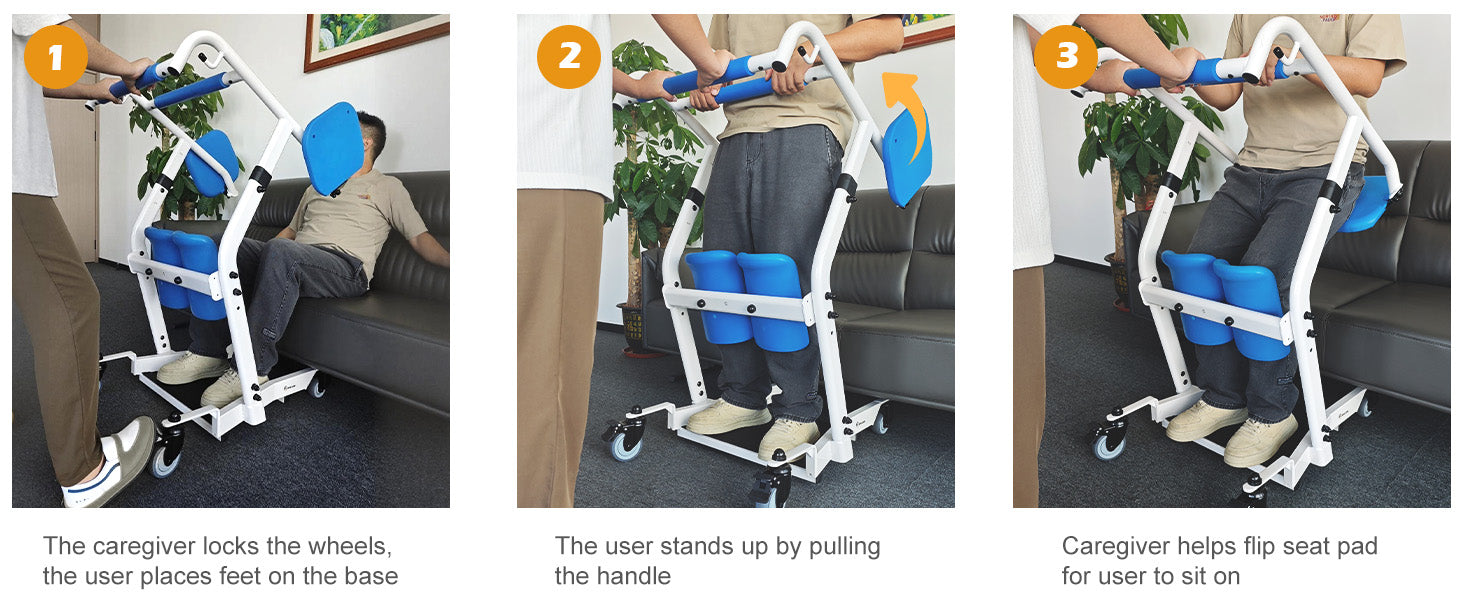 1

The caregiver locks the wheels, the user places feet on the base

2

The user stands up by pulling the handle

3

Caregiver helps flip seat pad for user to sit on