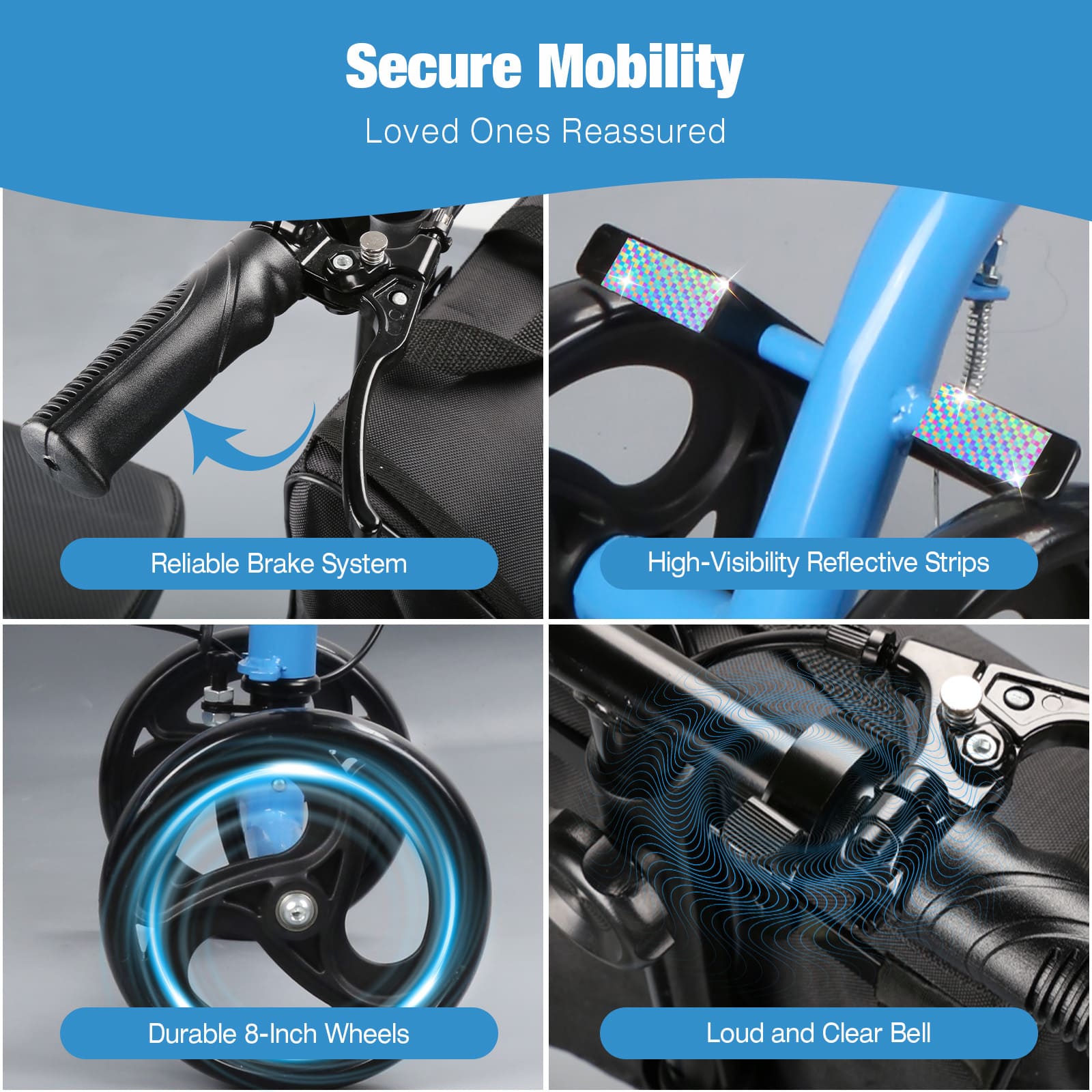 Secure Mobility

Loved Ones Reassured

Reliable Brake System

High-Visibility Reflective Strips

Durable 8-Inch Wheels

Loud and Clear Bell