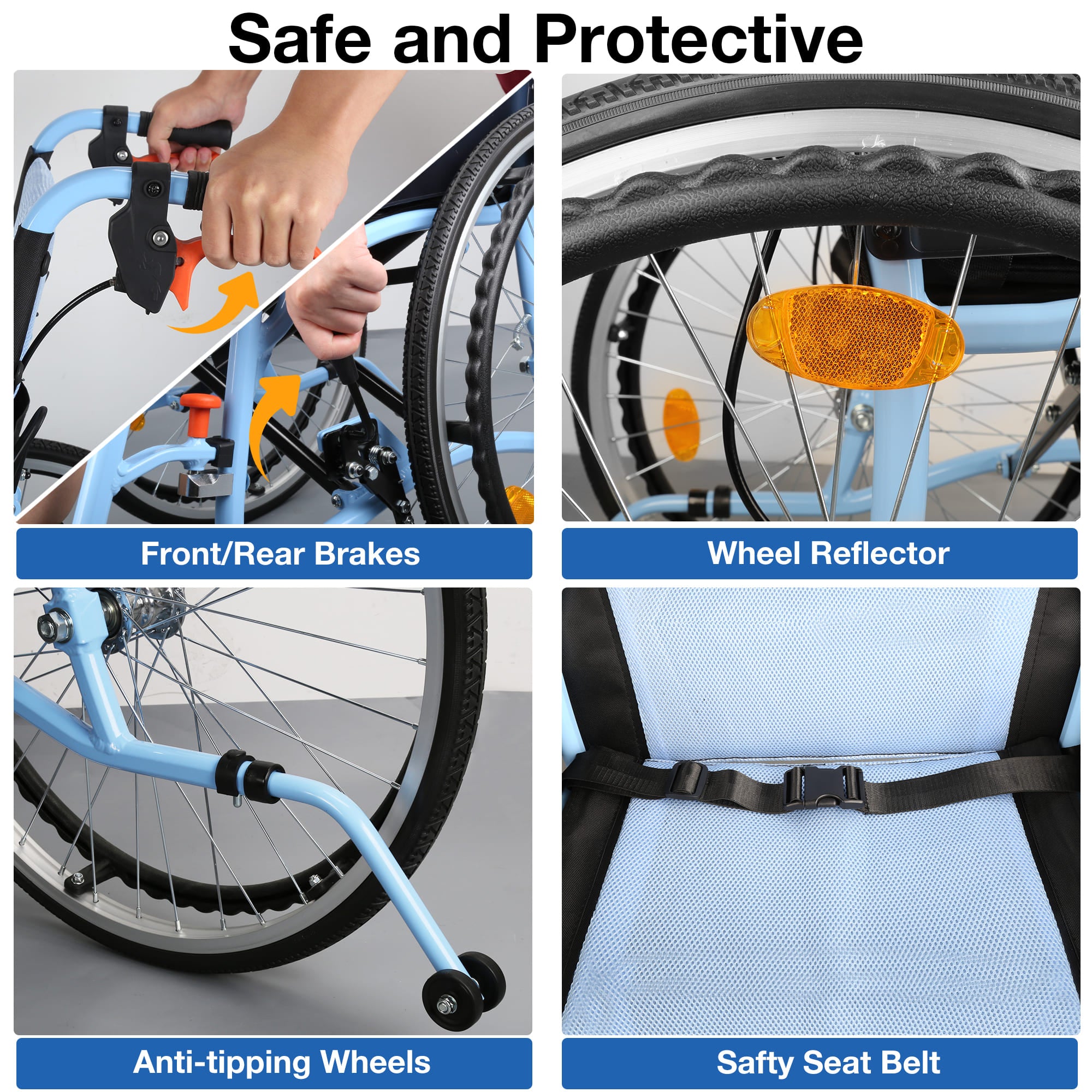 Safe and Protective

Front/Rear Brakes

Wheel Reflector

Anti-tipping Wheels

Safty Seat Belt