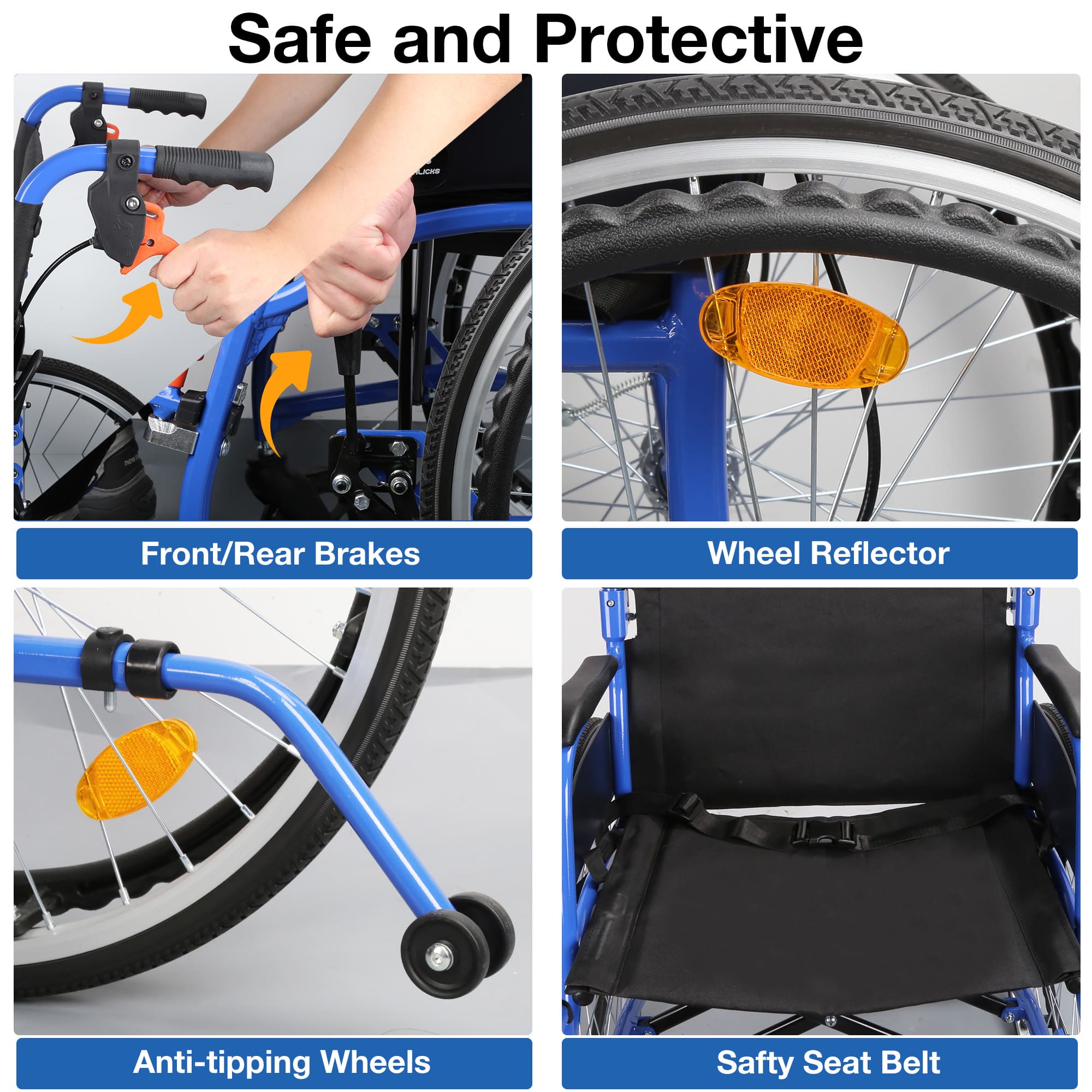 Safe and Protective

Front/Rear Brakes

Wheel Reflector

Anti-tipping Wheels

Safty Seat Belt